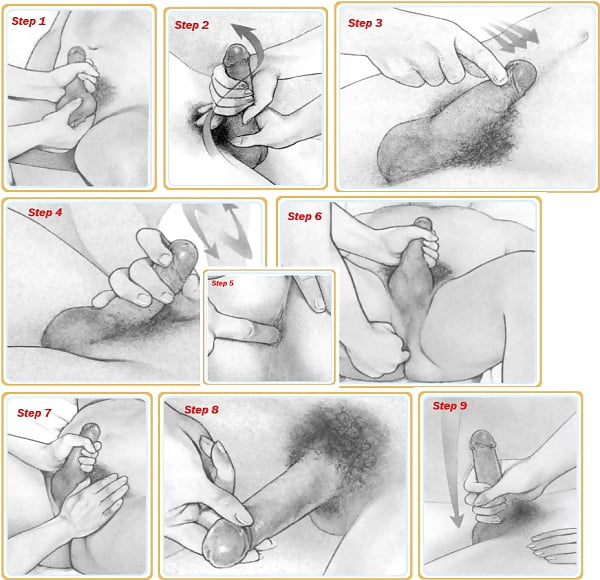 Step 1

Step 2

Step 3

Step 4

Step 5

Step 6

Step 7

Step 8

Step 9